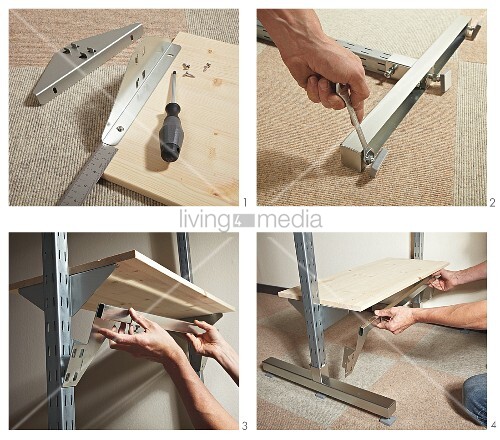 1

2

living4media

3

4